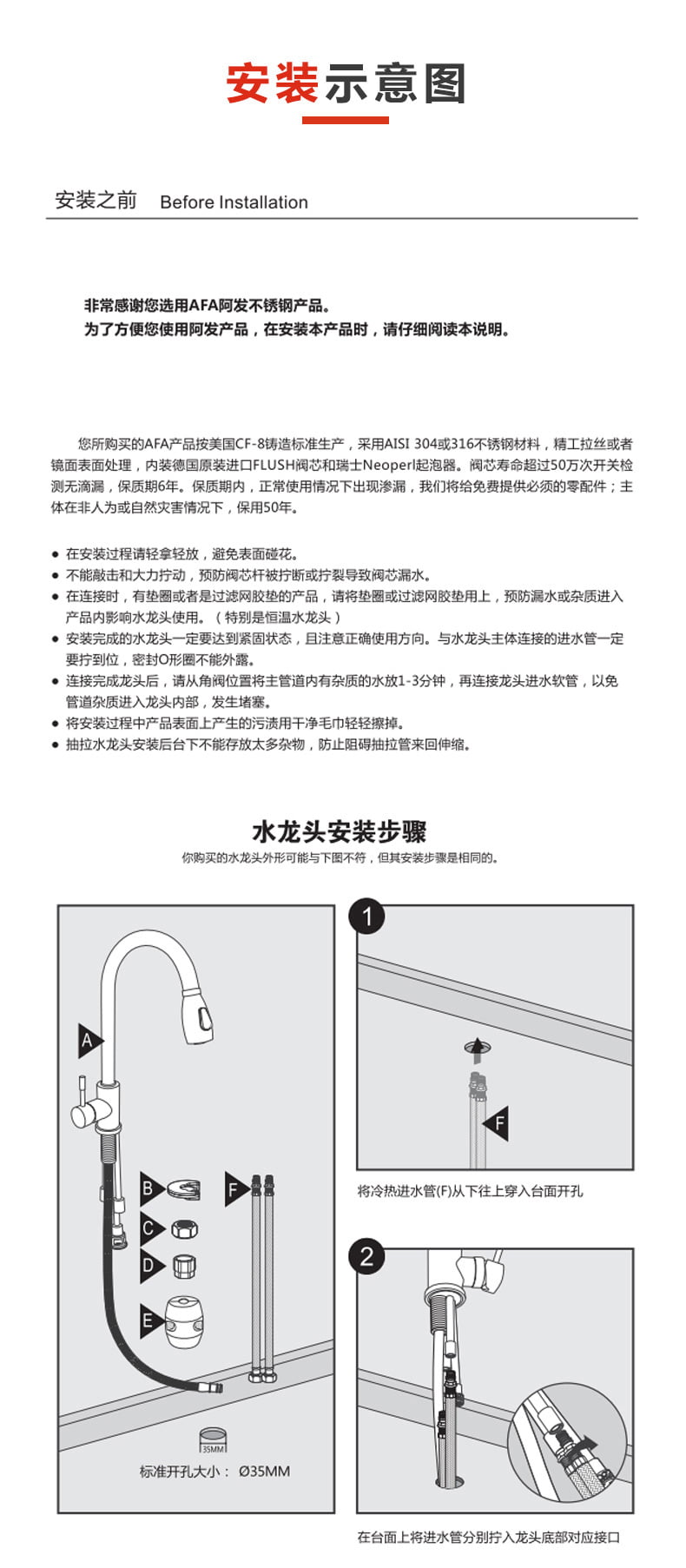 安装示意图

安装之前 Before Installation

非常感谢您选用AFA阿发不锈钢产品。
为了方便您使用阿发产品，在安装本产品时，请仔细阅读本说明。

您所购买的AFA产品按美国CF-8铸造标准生产，采用AISI 304或316不锈钢材料，精工拉丝或者镜面表面处理，内装德国原装进口FLUSH阀芯和瑞士Neoperl起泡器。阀芯寿命超过50万次开关检测无滴漏，保质期6年。保质期内，正常使用情况下出现渗漏，我们将给免费提供必须的零配件；主体在非人为或自然灾害情况下，保用50年。

● 在安装过程请轻拿轻放，避免表面碰花。
● 不能敲击和大力拧动，预防阀芯杆被拧断或拧裂导致阀芯漏水。
● 在连接时，有垫圈或者是过滤网胶垫的产品，请将垫圈或过滤网胶垫用上，预防漏水或杂质进入产品内影响水龙头使用。（特别是恒温水龙头）
● 安装完成的水龙头一定要达到紧固状态，且注意正确使用方向。与水龙头主体连接的进水管一定要拧到位，密封O形圈不能外露。
● 连接完成龙头后，请从角阀位置将主管道内有杂质的水放1-3分钟，再连接龙头进水软管，以免管道杂质进入龙头内部，发生堵塞。
● 将安装过程中产品表面上产生的污渍用干净毛巾轻轻擦掉。
● 抽拉水龙头安装后台下不能存放太多杂物，防止阻碍抽拉管来回伸缩。

水龙头安装步骤
你购买的水龙头外形可能与下图不符，但其安装步骤是相同的。

A
B
C
D
E
F
35MM
标准开孔大小： Ø35MM

1
F
将冷热进水管(F)从下往上穿入台面开孔

2
在台面上将进水管分别拧入龙头底部对应接口